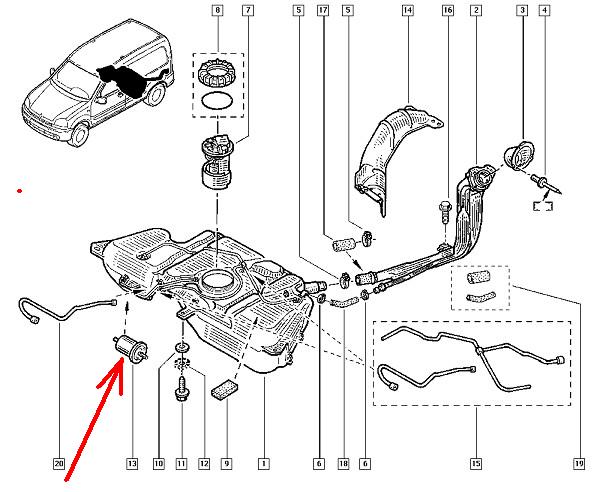 8 7 5 17 5 14 16 2 3 4

20 13 10 11 12 9 1 6 18 6 15 19