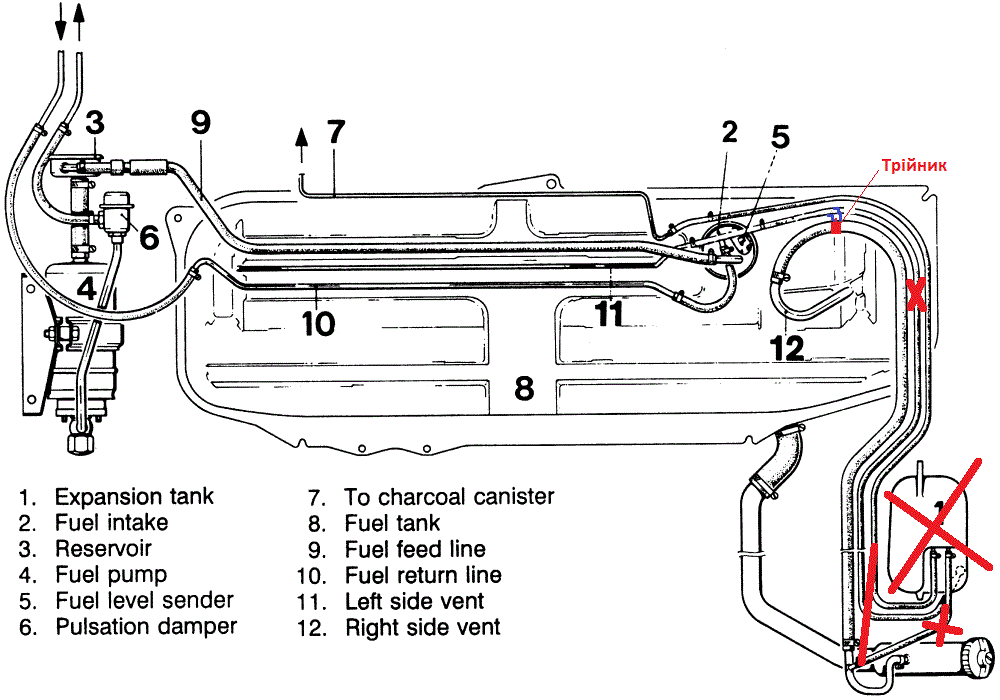 3
9
7
2
5
Трійник
6
4
10
11
12
8
1

1. Expansion tank
2. Fuel intake
3. Reservoir
4. Fuel pump
5. Fuel level sender
6. Pulsation damper

7. To charcoal canister
8. Fuel tank
9. Fuel feed line
10. Fuel return line
11. Left side vent
12. Right side vent